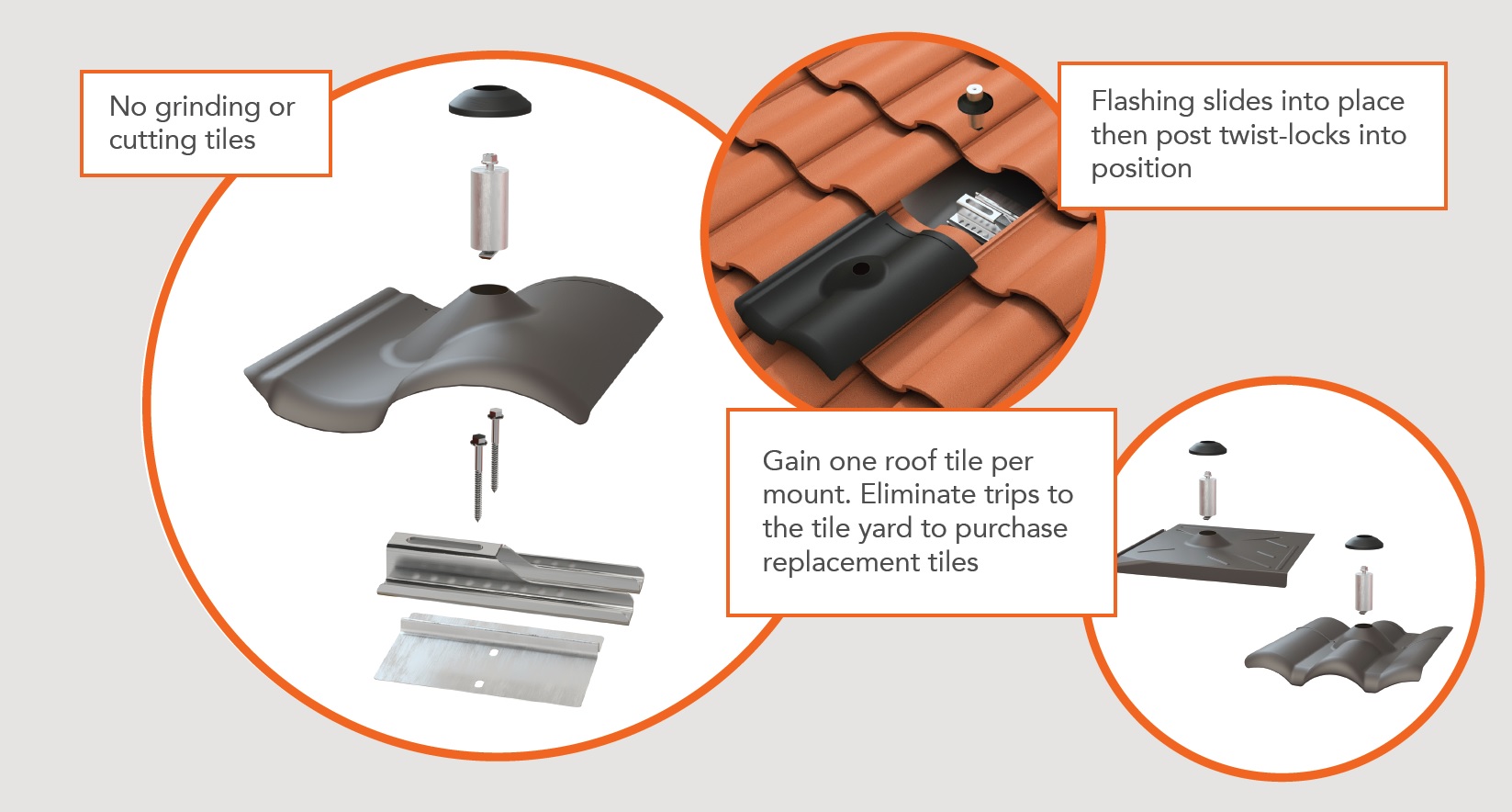 No grinding or cutting tiles

Flashing slides into place then post twist-locks into position

Gain one roof tile per mount. Eliminate trips to the tile yard to purchase replacement tiles