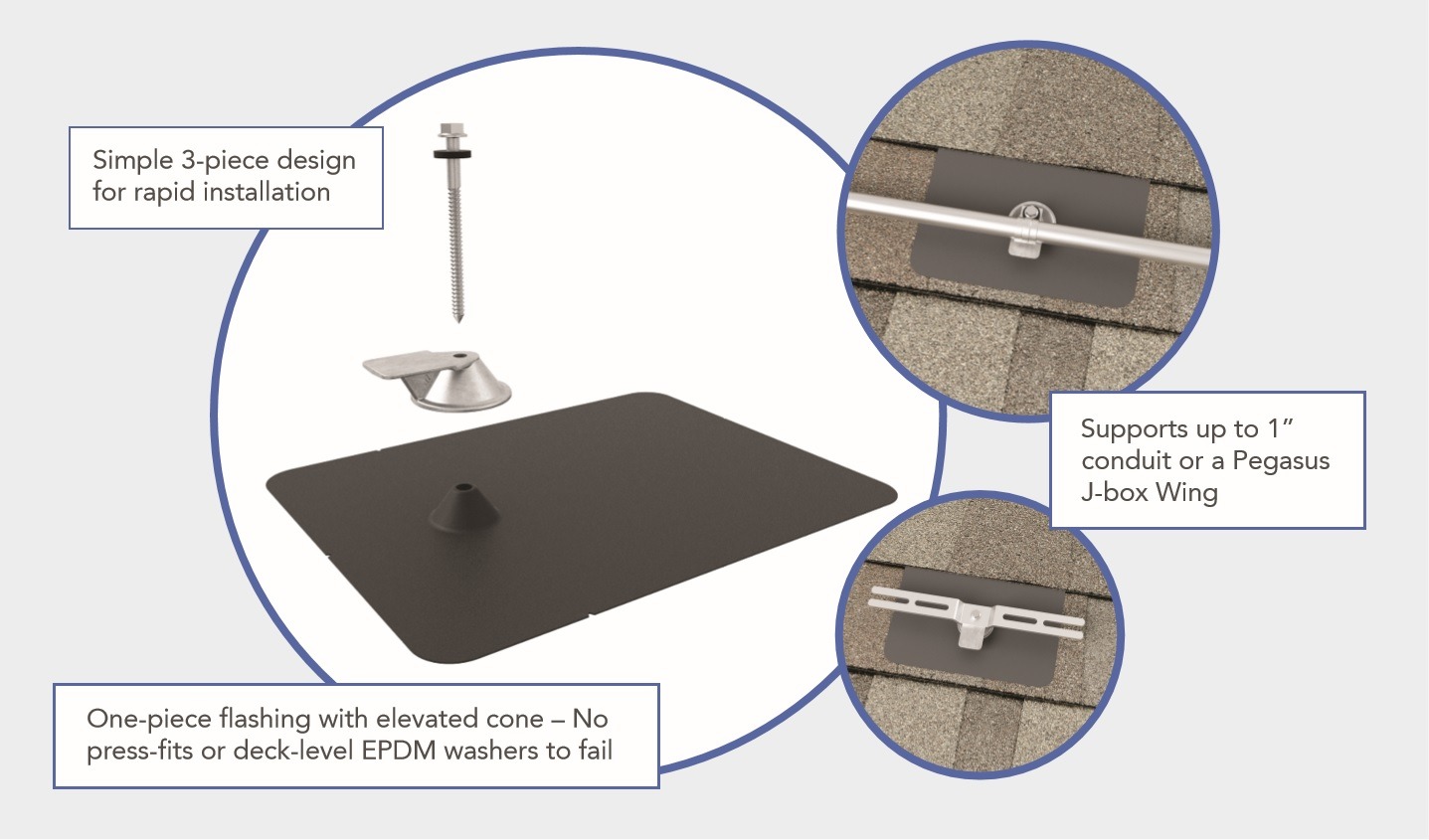 Simple 3-piece design for rapid installation

Supports up to 1” conduit or a Pegasus J-box Wing

One-piece flashing with elevated cone – No press-fits or deck-level EPDM washers to fail